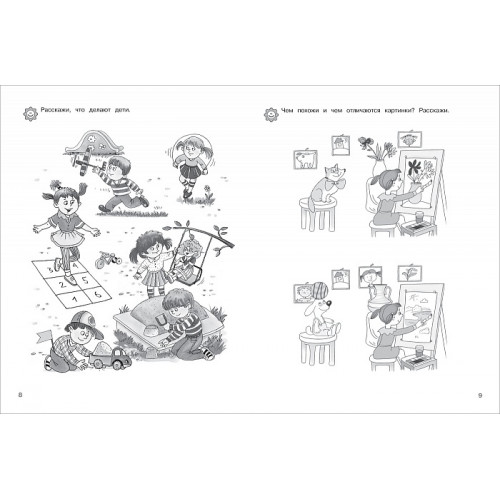 Расскажи, что делают дети.

3 4
2 5
1 6

8

Чем похожи и чем отличаются картинки? Расскажи.

9