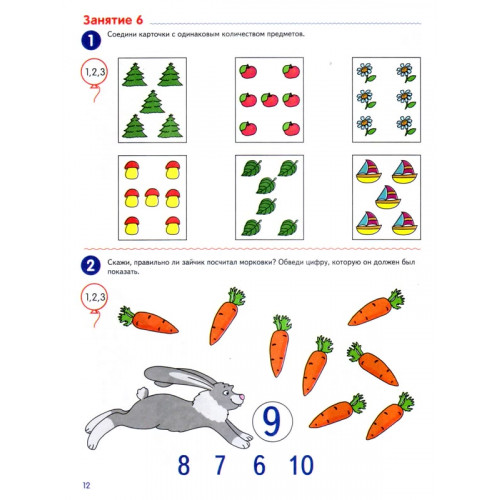 Занятие 6

1 Соедини карточки с одинаковым количеством предметов.

1,2,3

2 Скажи, правильно ли зайчик посчитал морковки? Обведи цифру, которую он должен был показать.

1,2,3

9

8 7 6 10

12