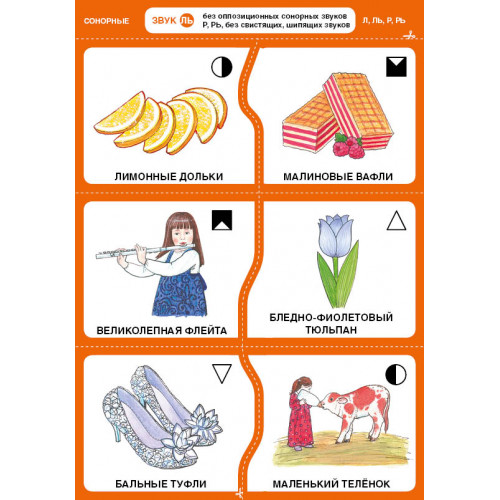 СОНОРНЫЕ

ЗВУК ЛЬ

без оппозиционных сонорных звуков Р, РЬ, без свистящих, шипящих звуков

Л, ЛЬ, Р, РЬ

ЛИМОННЫЕ ДОЛЬКИ

МАЛИНОВЫЕ ВАФЛИ

ВЕЛИКОЛЕПНАЯ ФЛЕЙТА

БЛЕДНО-ФИОЛЕТОВЫЙ ТЮЛЬПАН

БАЛЬНЫЕ ТУФЛИ

МАЛЕНЬКИЙ ТЕЛЁНОК